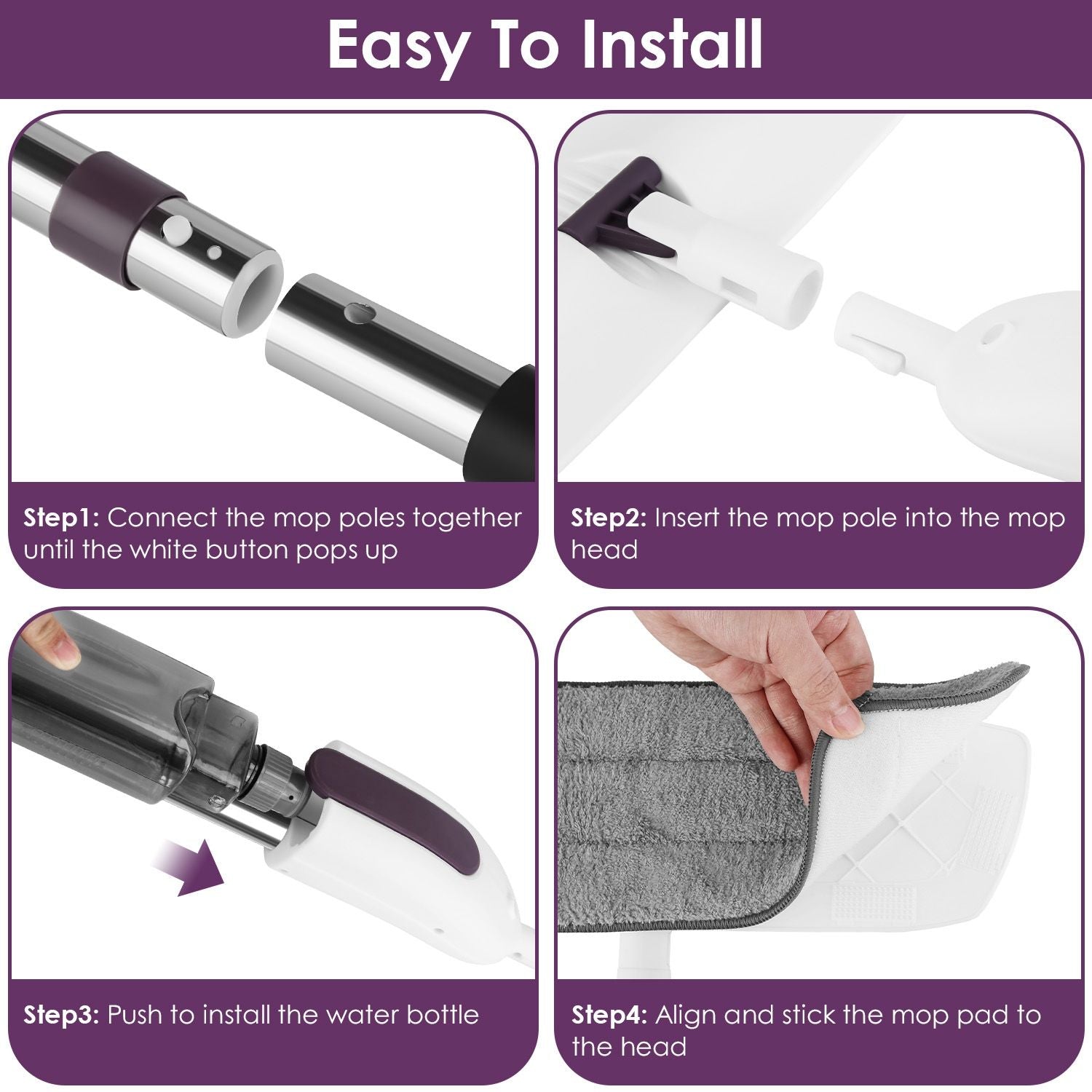 Easy To Install

Step1: Connect the mop poles together until the white button pops up

Step2: Insert the mop pole into the mop head

Step3: Push to install the water bottle

Step4: Align and stick the mop pad to the head