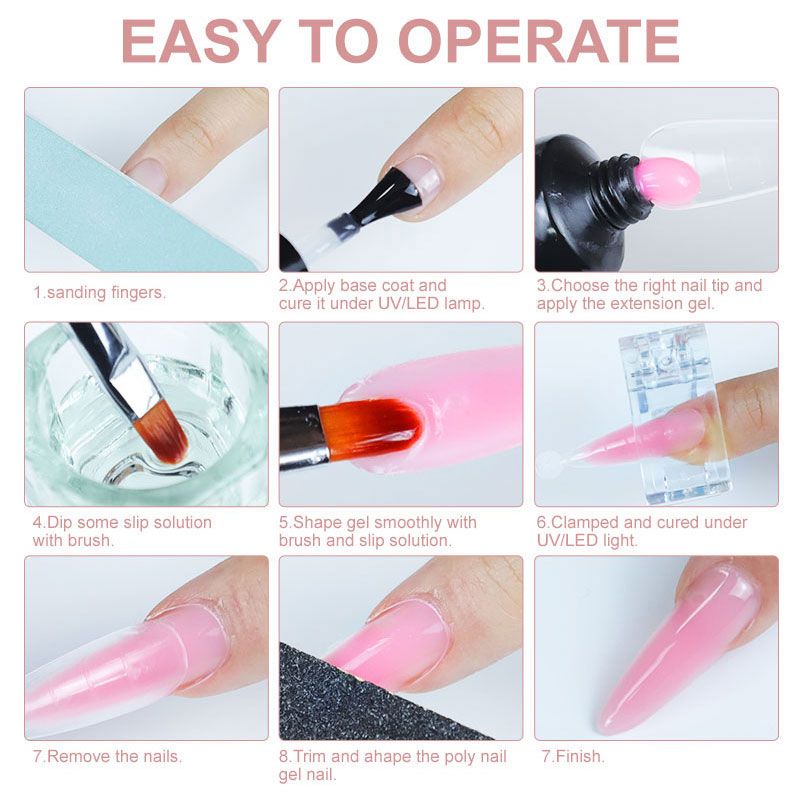 EASY TO OPERATE

1.sanding fingers.

2.Apply base coat and cure it under UV/LED lamp.

3.Choose the right nail tip and apply the extension gel.

4.Dip some slip solution with brush.

5.Shape gel smoothly with brush and slip solution.

6.Clamped and cured under UV/LED light.

7.Remove the nails.

8.Trim and ahape the poly nail gel nail.

7.Finish.